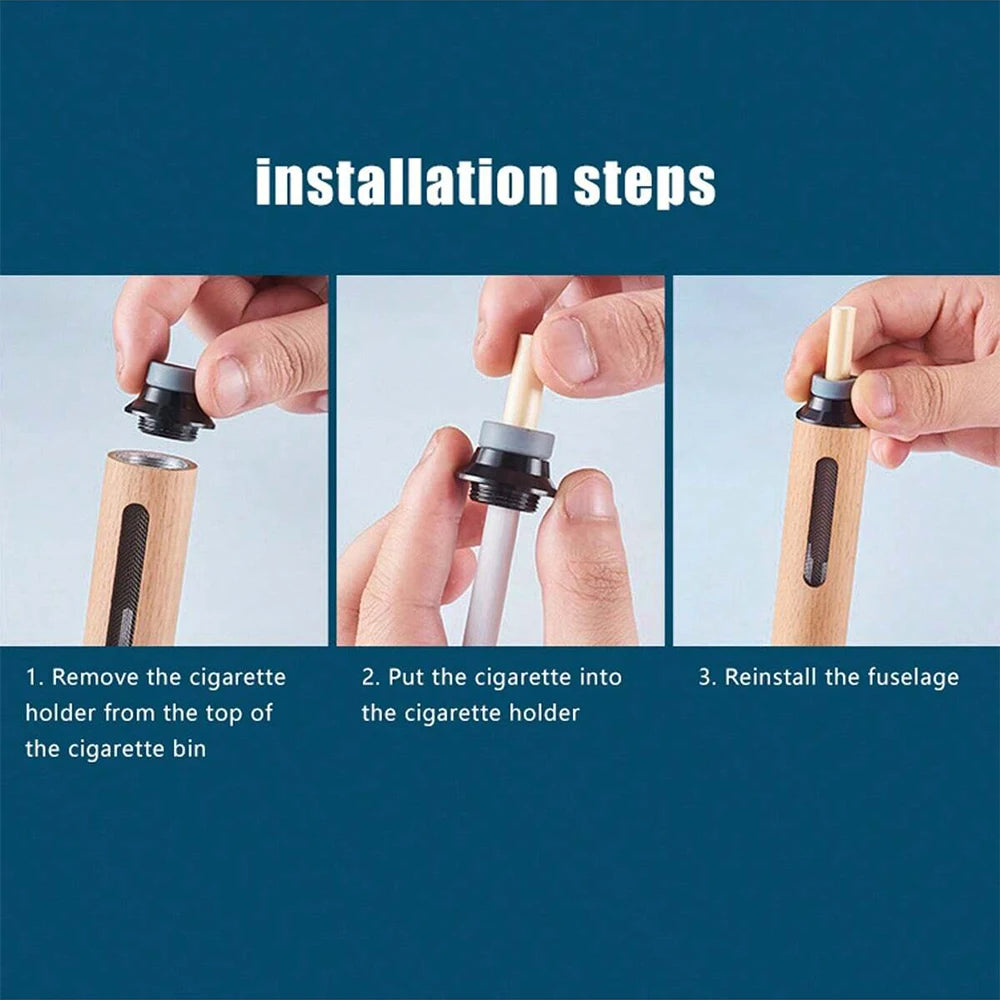 installation steps

1. Remove the cigarette holder from the top of the cigarette bin

2. Put the cigarette into the cigarette holder

3. Reinstall the fuselage